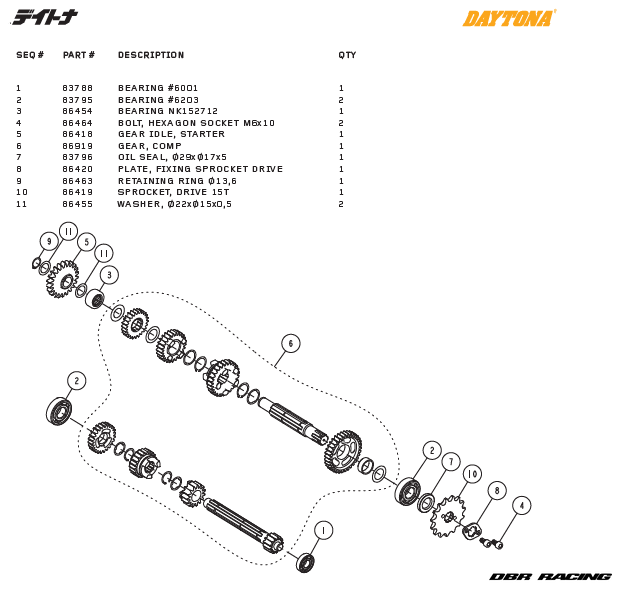 デイトナ

DAYTONA

| SEQ # | PART # | DESCRIPTION | QTY |
|---|---|---|---|
| 1 | 83788 | BEARING #6001 | 1 |
| 2 | 83795 | BEARING #6203 | 2 |
| 3 | 86454 | BEARING NK152712 | 1 |
| 4 | 86464 | BOLT, HEXAGON SOCKET M6x10 | 2 |
| 5 | 86418 | GEAR IDLE, STARTER | 1 |
| 6 | 86919 | GEAR, COMP | 1 |
| 7 | 83796 | OIL SEAL, Ø29xØ17x5 | 1 |
| 8 | 86420 | PLATE, FIXING SPROCKET DRIVE | 1 |
| 9 | 86463 | RETAINING RING Ø13,6 | 1 |
| 10 | 86419 | SPROCKET, DRIVE 15T | 1 |
| 11 | 86455 | WASHER, Ø22xØ15x0,5 | 2 |

9
11
5
11
3
6
2
2
7
10
8
4
1

DBR RACING